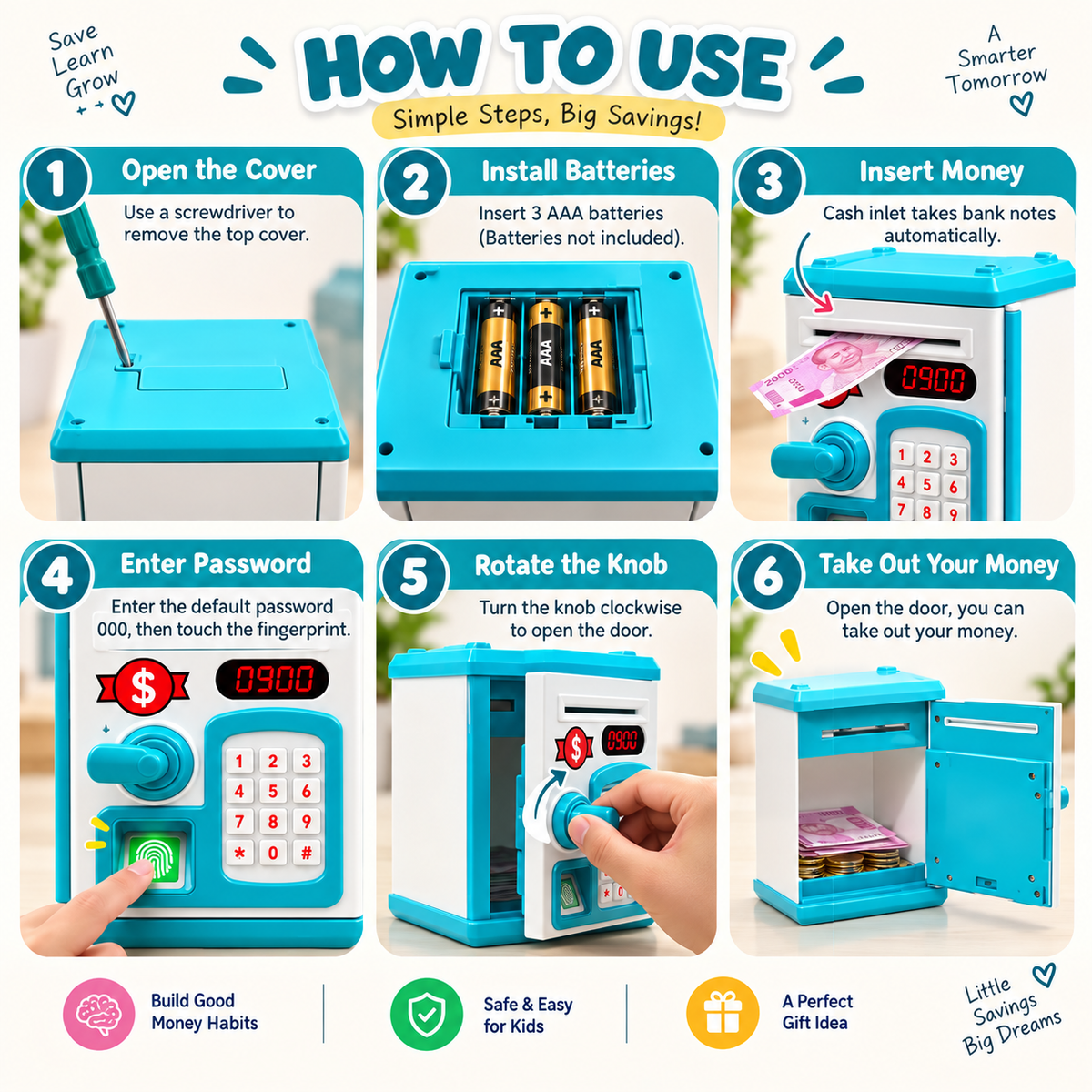 Save
Learn
Grow

HOW TO USE
Simple Steps, Big Savings!

A
Smarter
Tomorrow

1 Open the Cover
Use a screwdriver to remove the top cover.

2 Install Batteries
Insert 3 AAA batteries (Batteries not included).

AAA AAA AAA

3 Insert Money
Cash inlet takes bank notes automatically.

2000
0900
1 2 3
4 5 6
7 8 9

4 Enter Password
Enter the default password 000, then touch the fingerprint.

$
0900
1 2 3
4 5 6
7 8 9
* 0 #

5 Rotate the Knob
Turn the knob clockwise to open the door.

$
0900

6 Take Out Your Money
Open the door, you can take out your money.

Build Good Money Habits

Safe & Easy for Kids

A Perfect Gift Idea

Little
Savings
Big Dreams